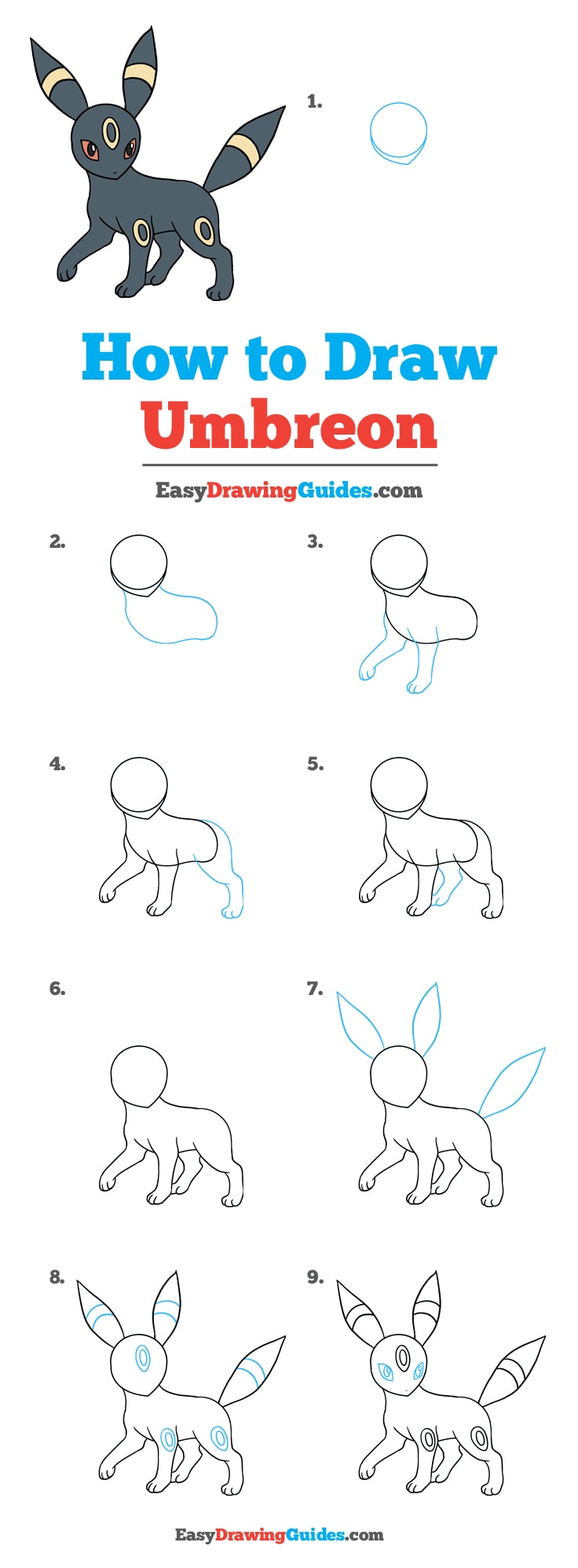 1.

How to Draw Umbreon

EasyDrawingGuides.com

2.

3.

4.

5.

6.

7.

8.

9.

EasyDrawingGuides.com