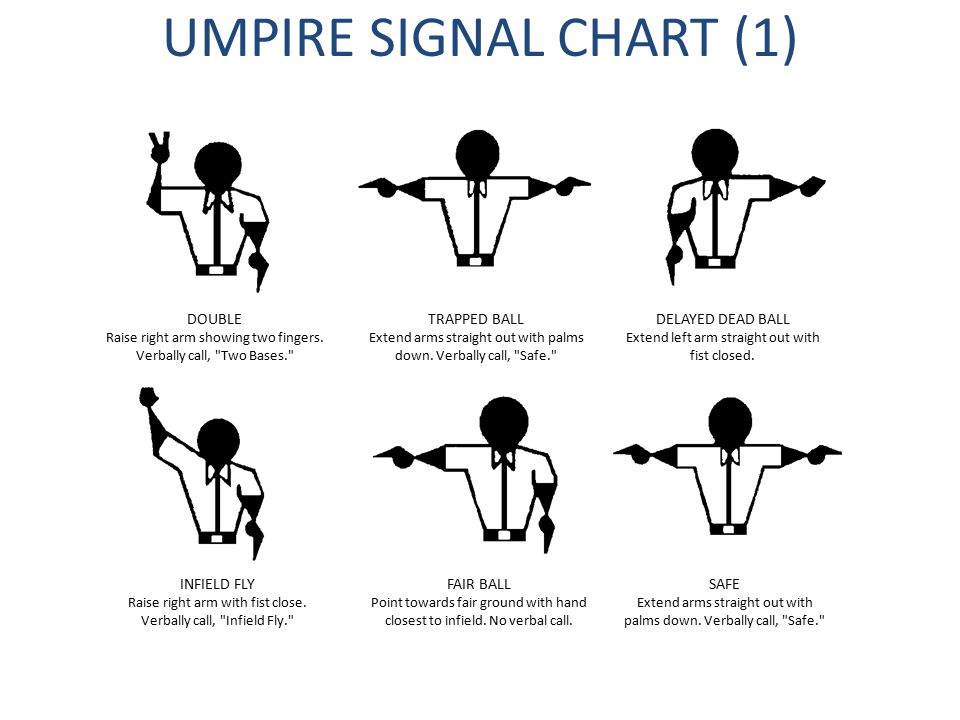 UMPIRE SIGNAL CHART (1)

DOUBLE
Raise right arm showing two fingers. Verbally call, "Two Bases."

TRAPPED BALL
Extend arms straight out with palms down. Verbally call, "Safe."

DELAYED DEAD BALL
Extend left arm straight out with fist closed.

INFIELD FLY
Raise right arm with fist close. Verbally call, "Infield Fly."

FAIR BALL
Point towards fair ground with hand closest to infield. No verbal call.

SAFE
Extend arms straight out with palms down. Verbally call, "Safe."