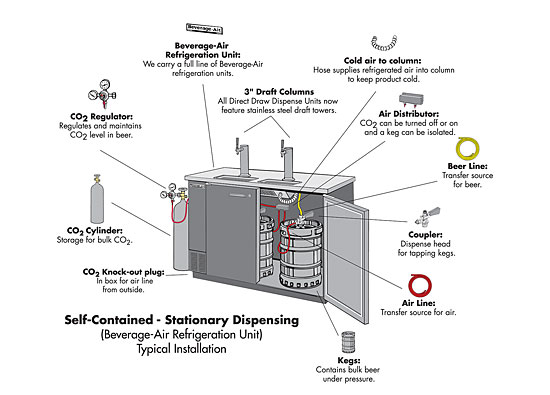 Beverage-Air

Beverage-Air Refrigeration Unit:
We carry a full line of Beverage-Air refrigeration units.

Cold air to column:
Hose supplies refrigerated air into column to keep product cold.

3" Draft Columns
All Direct Draw Dispense Units now feature stainless steel draft towers.

$CO_2$ Regulator:
Regulates and maintains $CO_2$ level in beer.

Air Distributor:
$CO_2$ can be turned off or on and a keg can be isolated.

Beer Line:
Transfer source for beer.

$CO_2$ Cylinder:
Storage for bulk $CO_2$.

Coupler:
Dispense head for tapping kegs.

$CO_2$ Knock-out plug:
In box for air line from outside.

Air Line:
Transfer source for air.

Self-Contained - Stationary Dispensing
(Beverage-Air Refrigeration Unit)
Typical Installation

Kegs:
Contains bulk beer under pressure.