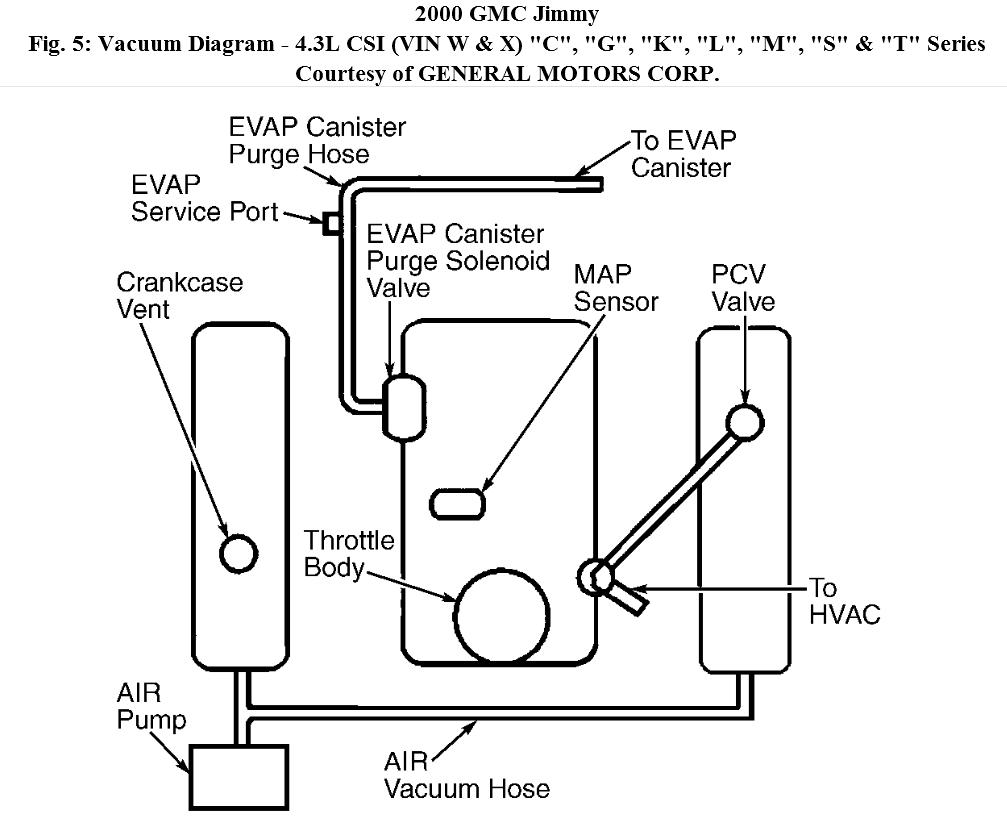 2000 GMC Jimmy
Fig. 5: Vacuum Diagram - 4.3L CSI (VIN W & X) "C", "G", "K", "L", "M", "S" & "T" Series
Courtesy of GENERAL MOTORS CORP.

EVAP Canister Purge Hose

To EVAP Canister

EVAP Service Port

EVAP Canister Purge Solenoid Valve

Crankcase Vent

MAP Sensor

PCV Valve

Throttle Body

To HVAC

AIR Pump

AIR Vacuum Hose