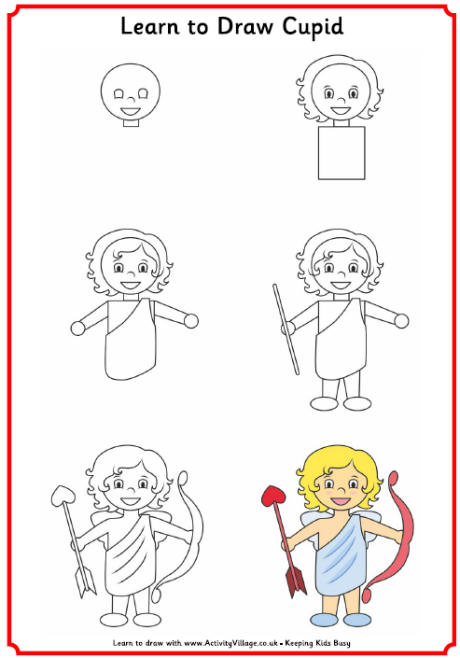 Learn to Draw Cupid

Learn to draw with www.ActivityVillage.co.uk - Keeping Kids Busy