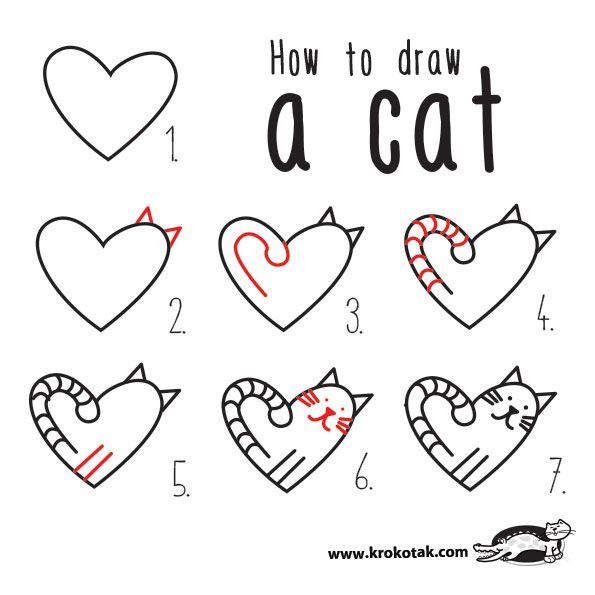 How to draw
a cat

1.

2.

3.

4.

5.

6.

7.

www.krokotak.com