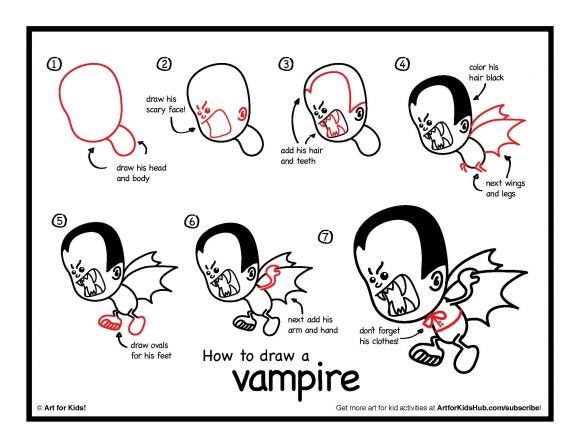 ①

draw his head and body

②

draw his scary face!

③

add his hair and teeth

④

color his hair black

next wings and legs

⑤

draw ovals for his feet

⑥

next add his arm and hand

⑦

don't forget his clothes!

How to draw a
vampire

© Art for Kids!

Get more art for kid activities at ArtforKidsHub.com/subscribe!