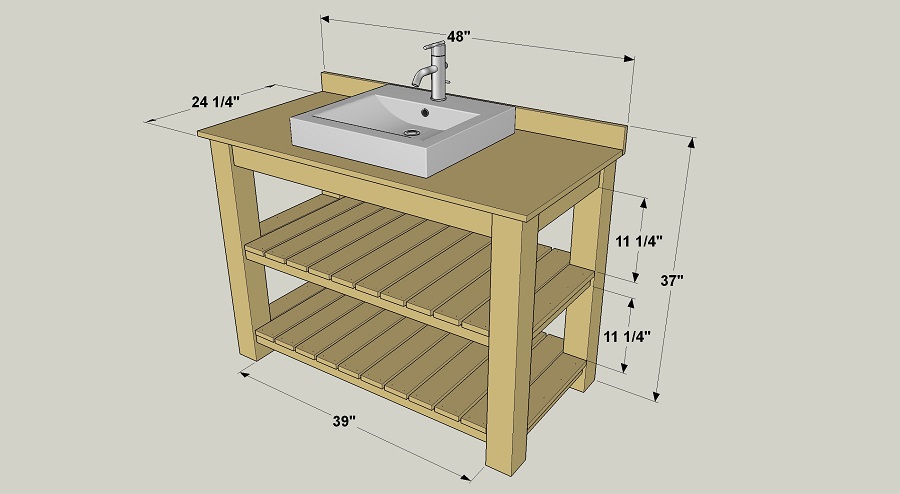 48"

24 1/4"

11 1/4"

37"

11 1/4"

39"