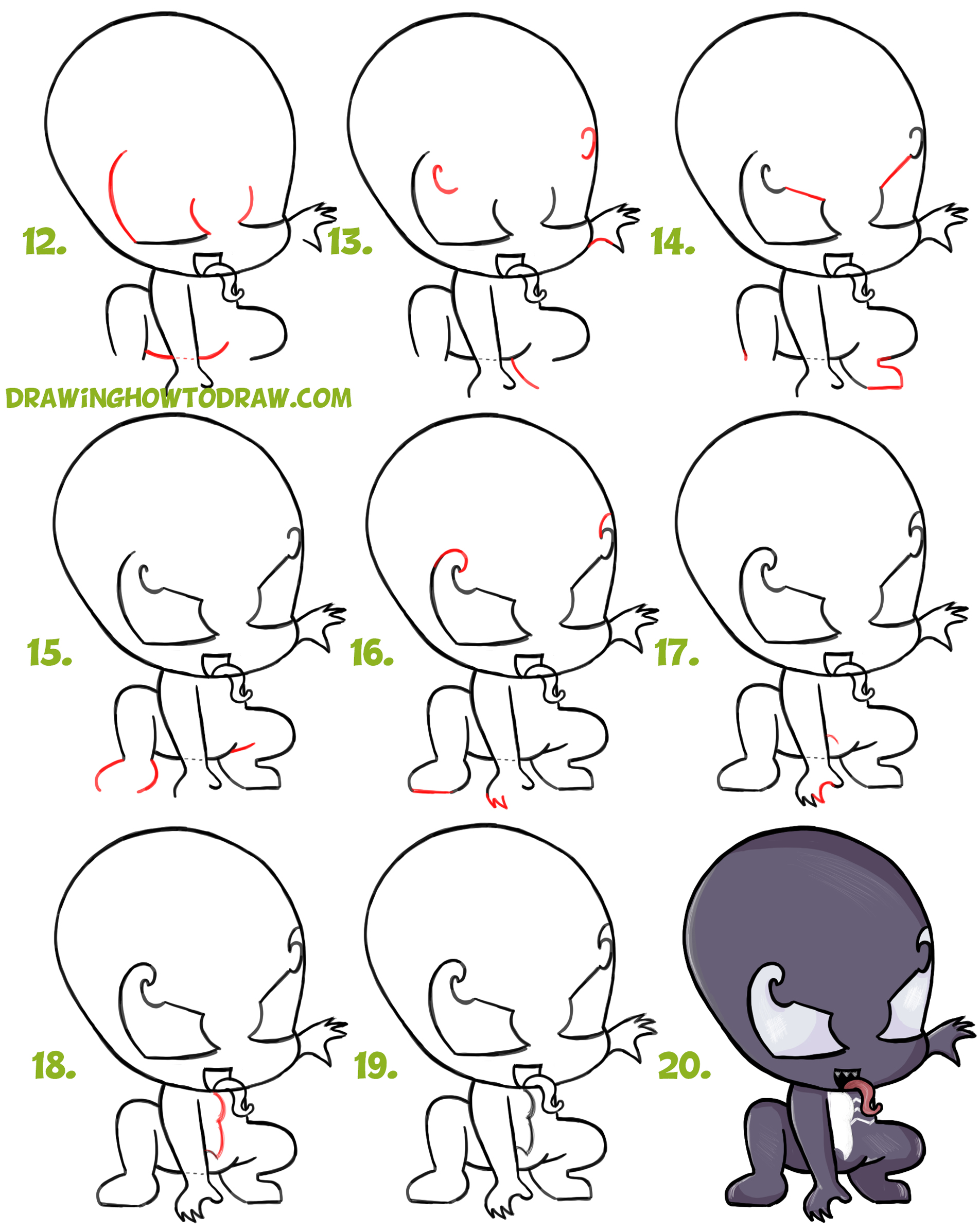 12.
13.
14.
DRAWINGHOWTODRAW.COM
15.
16.
17.
18.
19.
20.