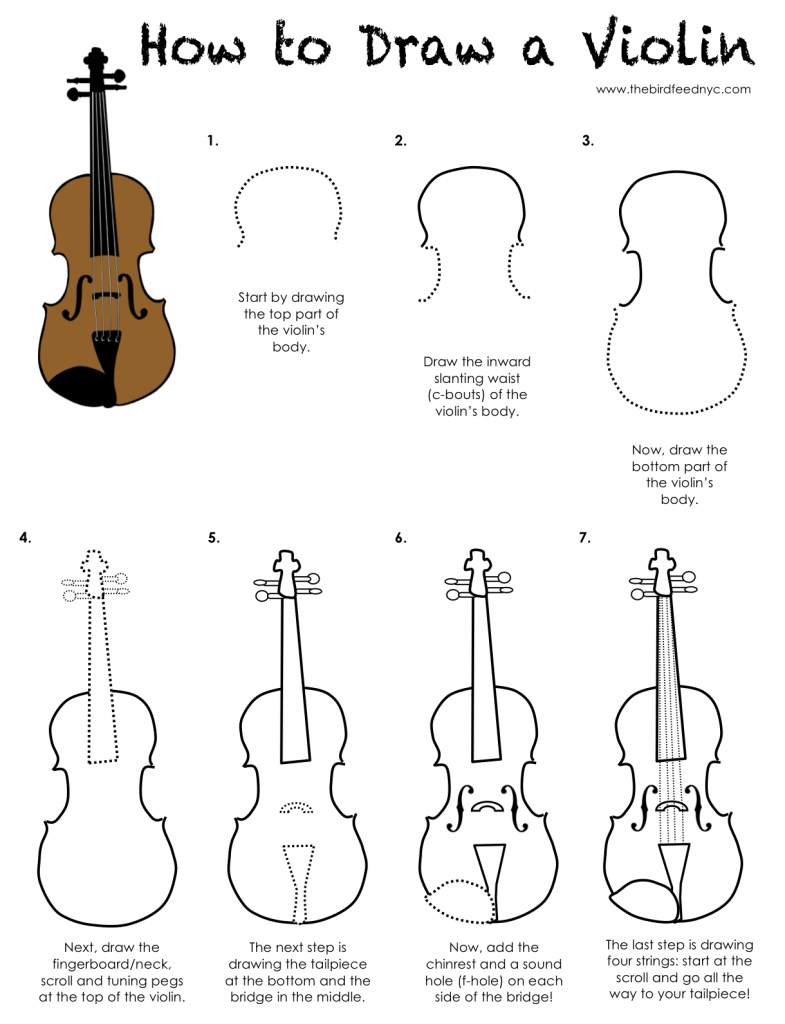 How to Draw a Violin

www.thebirdfeednyc.com

1.

Start by drawing the top part of the violin's body.

2.

Draw the inward slanting waist (c-bouts) of the violin's body.

3.

Now, draw the bottom part of the violin's body.

4.

Next, draw the fingerboard/neck, scroll and tuning pegs at the top of the violin.

5.

The next step is drawing the tailpiece at the bottom and the bridge in the middle.

6.

Now, add the chinrest and a sound hole (f-hole) on each side of the bridge!

7.

The last step is drawing four strings: start at the scroll and go all the way to your tailpiece!