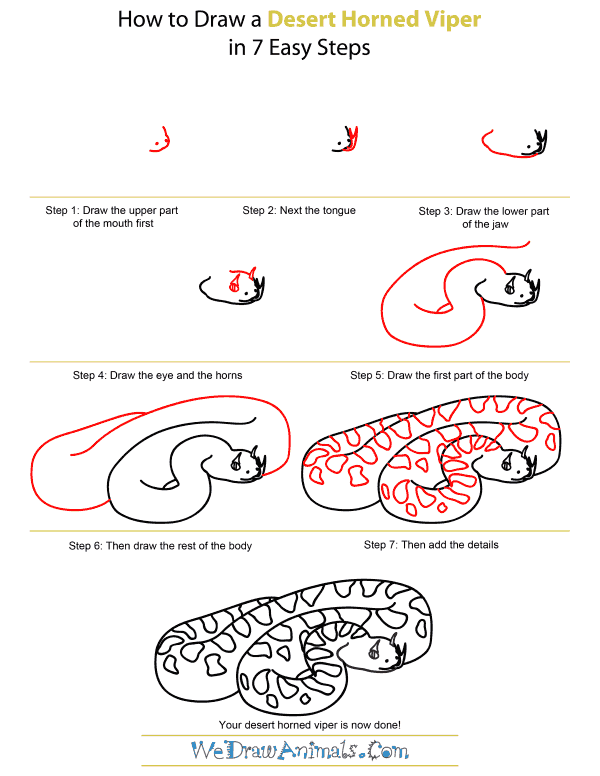 How to Draw a Desert Horned Viper
in 7 Easy Steps

Step 1: Draw the upper part of the mouth first

Step 2: Next the tongue

Step 3: Draw the lower part of the jaw

Step 4: Draw the eye and the horns

Step 5: Draw the first part of the body

Step 6: Then draw the rest of the body

Step 7: Then add the details

Your desert horned viper is now done!

WeDrawAnimals.Com