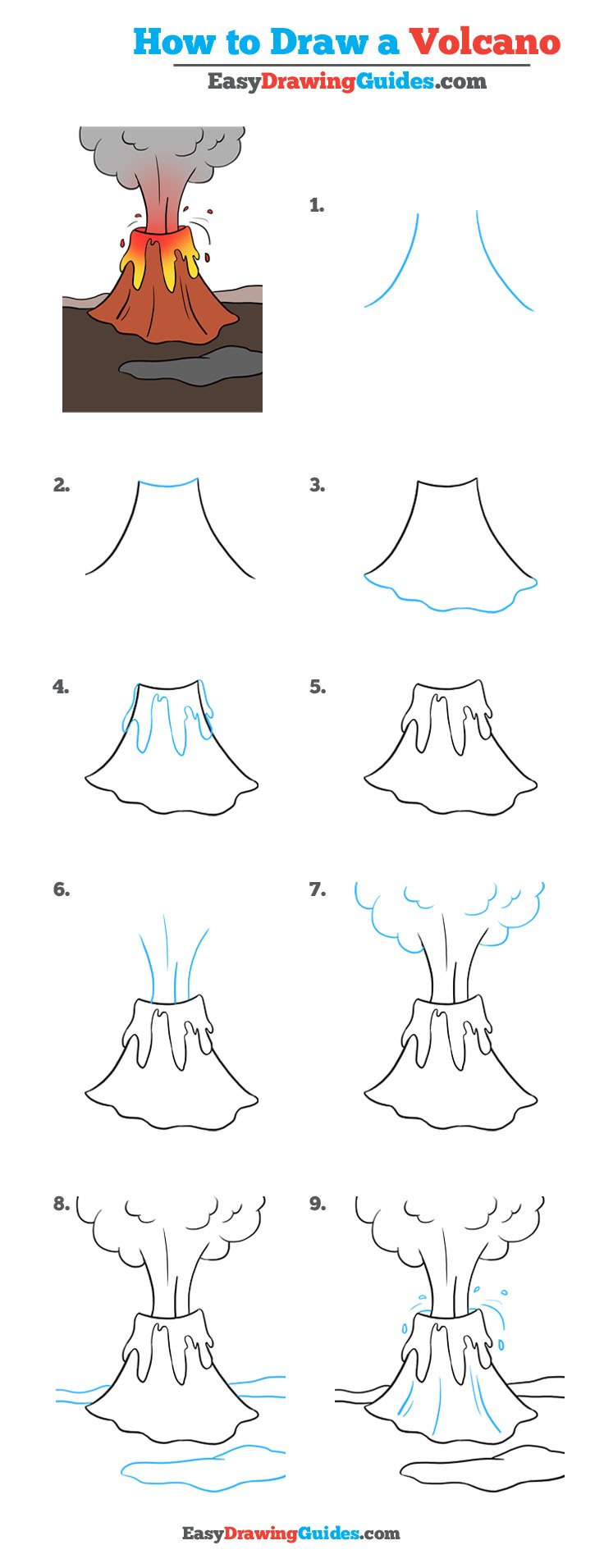 How to Draw a Volcano
EasyDrawingGuides.com

1.

2.

3.

4.

5.

6.

7.

8.

9.

EasyDrawingGuides.com