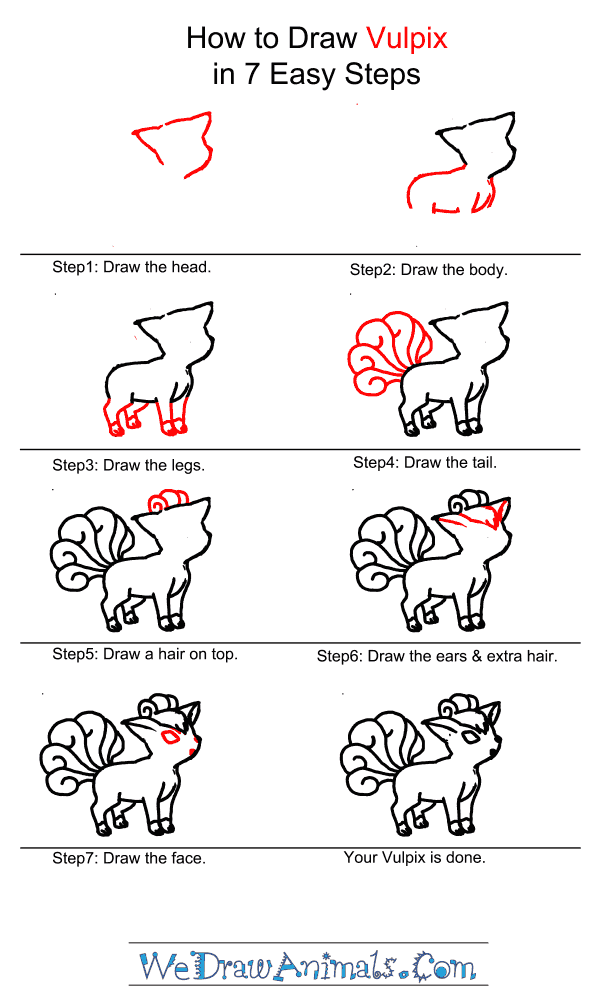 How to Draw Vulpix in 7 Easy Steps

Step1: Draw the head.

Step2: Draw the body.

Step3: Draw the legs.

Step4: Draw the tail.

Step5: Draw a hair on top.

Step6: Draw the ears & extra hair.

Step7: Draw the face.

Your Vulpix is done.

WeDrawAnimals.Com