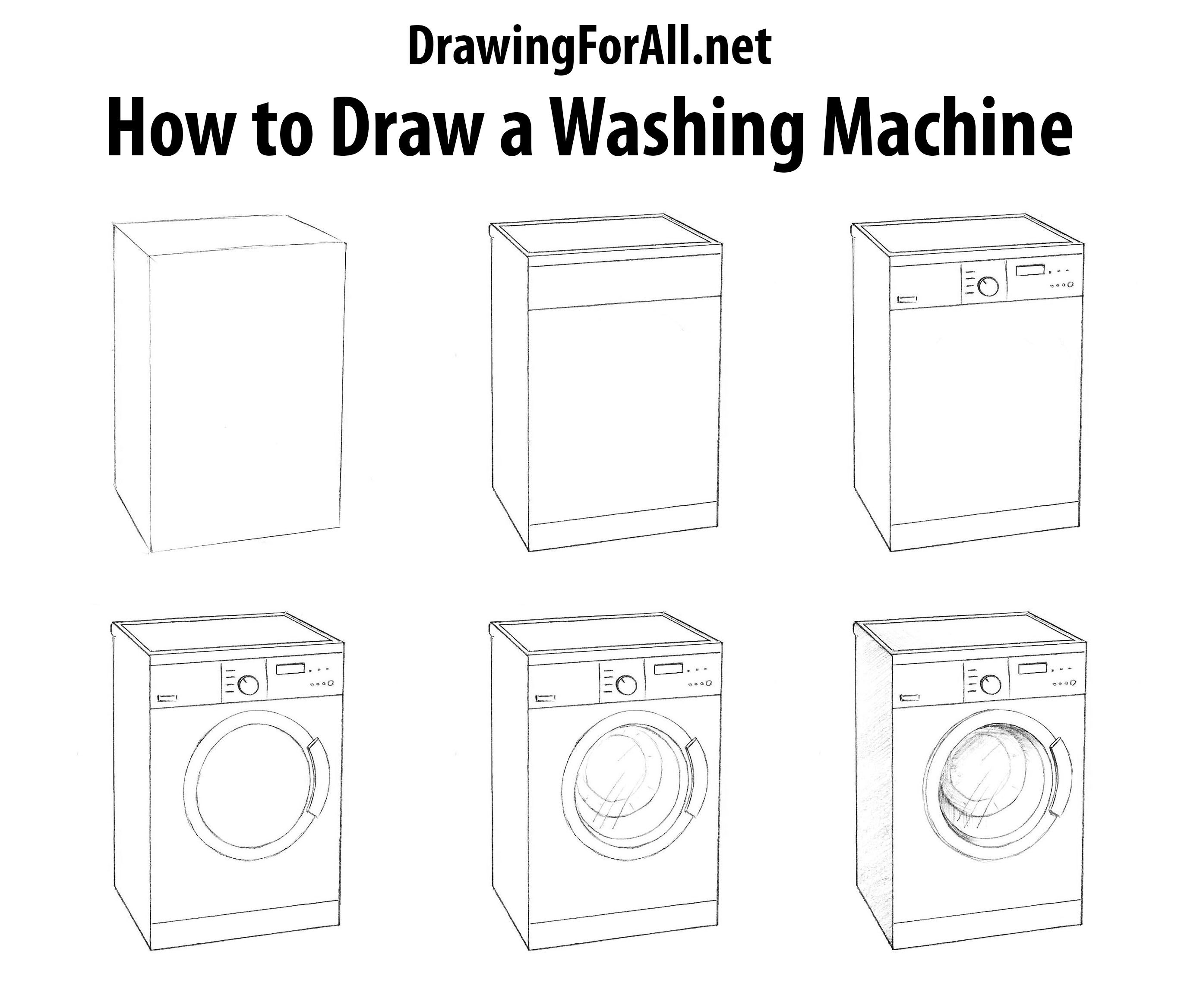 DrawingForAll.net

How to Draw a Washing Machine