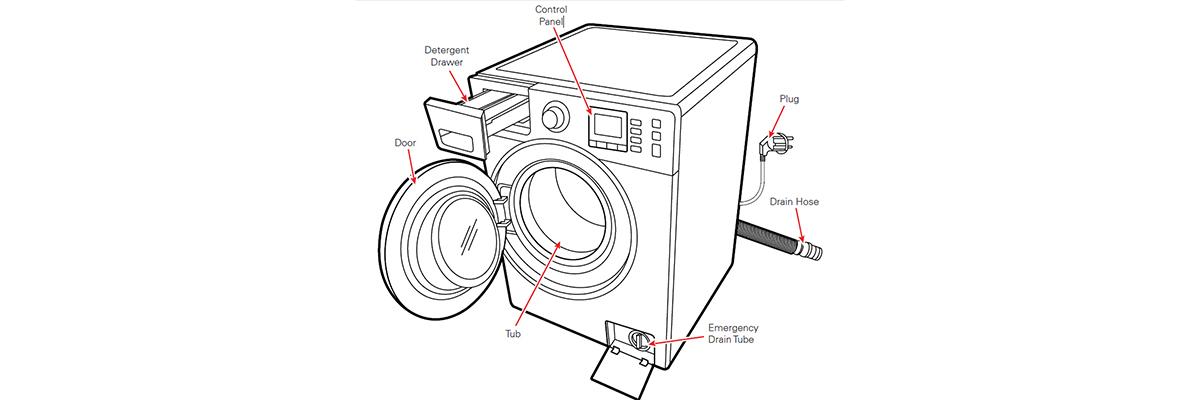 Control Panel

Detergent Drawer

Plug

Door

Drain Hose

Tub

Emergency Drain Tube