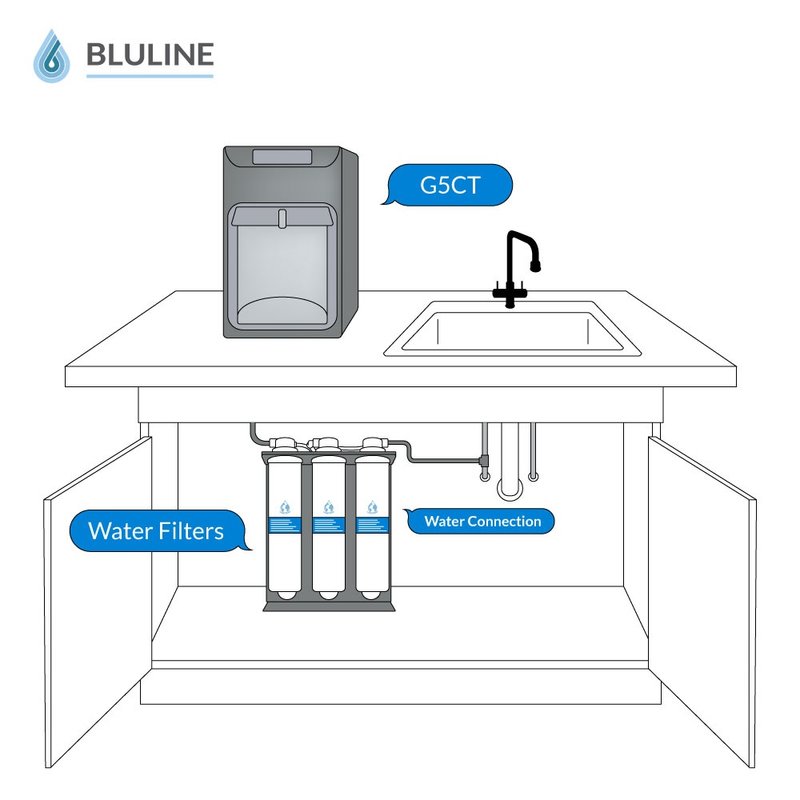 BLULINE

G5CT

Water Filters

Water Connection