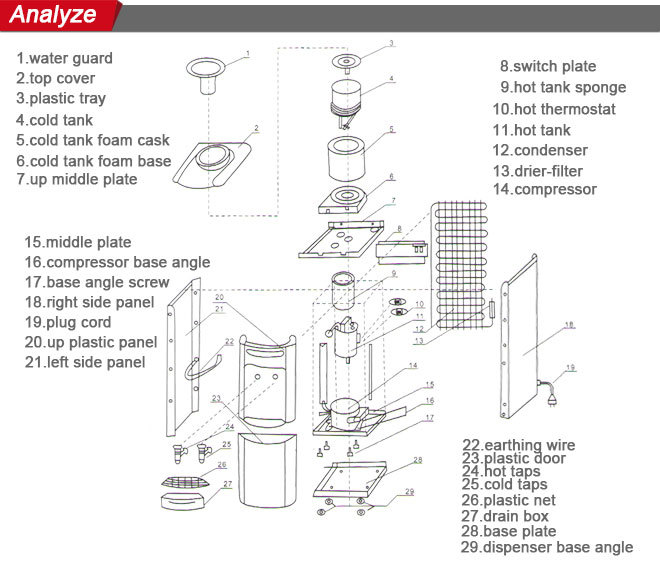 Analyze

1.water guard
2.top cover
3.plastic tray
4.cold tank
5.cold tank foam cask
6.cold tank foam base
7.up middle plate

8.switch plate
9.hot tank sponge
10.hot thermostat
11.hot tank
12.condenser
13.drier-filter
14.compressor

15.middle plate
16.compressor base angle
17.base angle screw
18.right side panel
19.plug cord
20.up plastic panel
21.left side panel

22.earthing wire
23.plastic door
24.hot taps
25.cold taps
26.plastic net
27.drain box
28.base plate
29.dispenser base angle

1 2 3 4 5 6 7 8 9 10 11 12 13 14 15 16 17 18 19 20 21 22 23 24 25 26 27 28 29