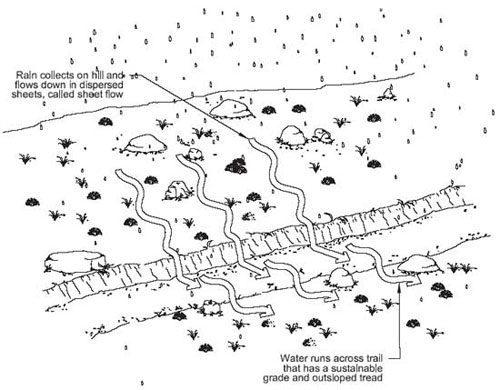 Rain collects on hill and flows down in dispersed sheets, called sheet flow

Water runs across trail that has a sustainable grade and outsloped tread