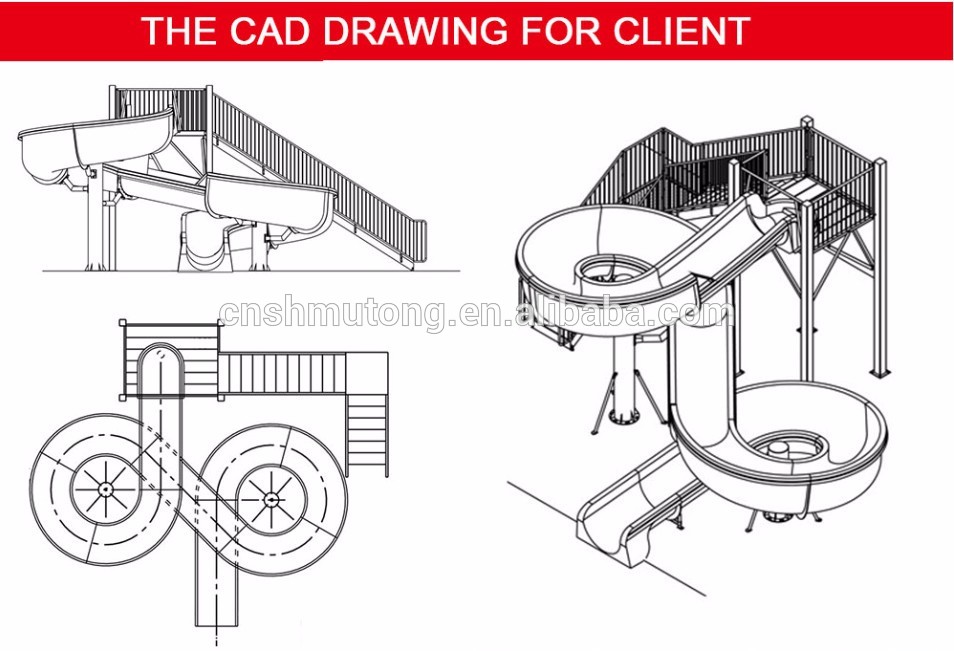 THE CAD DRAWING FOR CLIENT

cnshmutong.en.alibaba.com