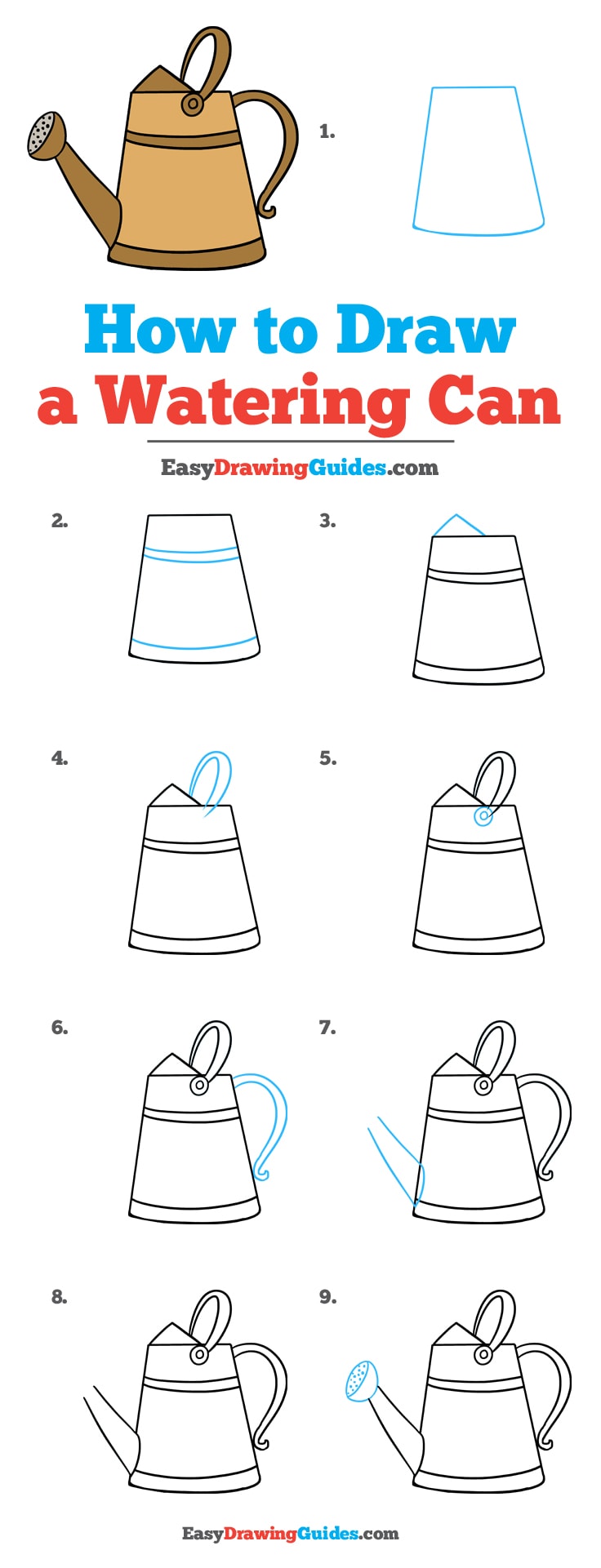 1.

How to Draw a Watering Can

EasyDrawingGuides.com

2.

3.

4.

5.

6.

7.

8.

9.

EasyDrawingGuides.com