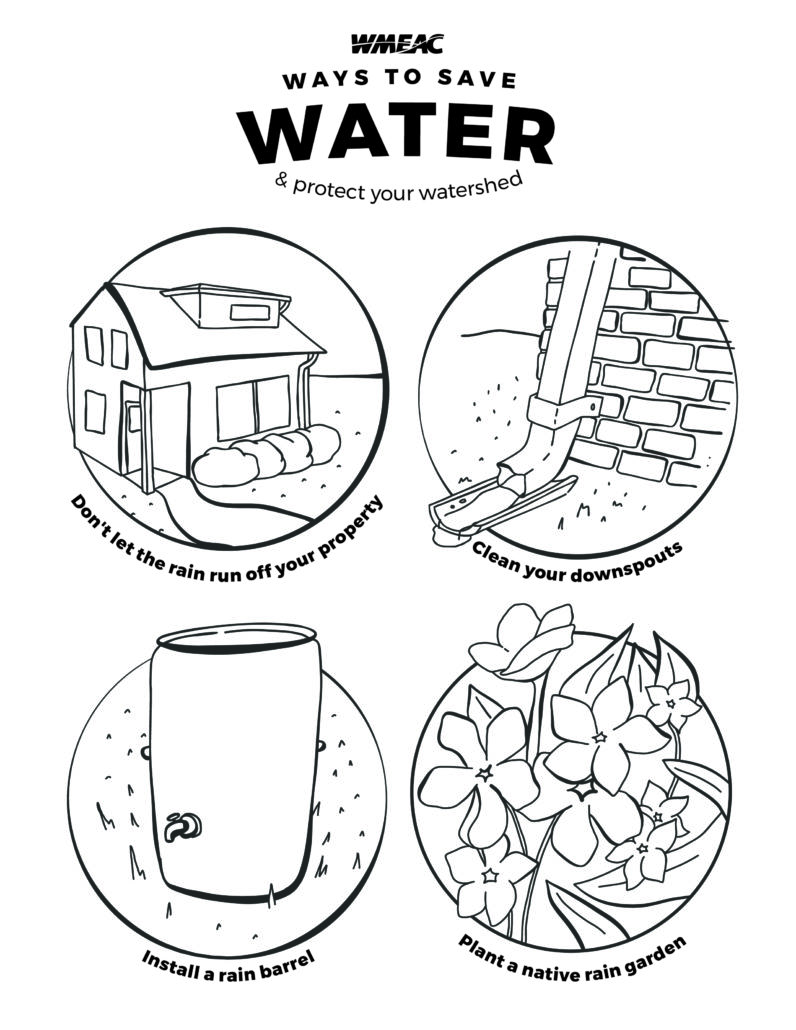 WMEAC

WAYS TO SAVE

WATER

& protect your watershed

Don't let the rain run off your property

Clean your downspouts

Install a rain barrel

Plant a native rain garden