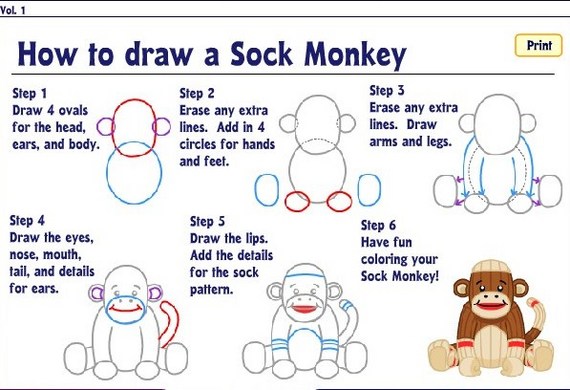 Vol. 1

How to draw a Sock Monkey

Print

Step 1
Draw 4 ovals for the head, ears, and body.

Step 2
Erase any extra lines. Add in 4 circles for hands and feet.

Step 3
Erase any extra lines. Draw arms and legs.

Step 4
Draw the eyes, nose, mouth, tail, and details for ears.

Step 5
Draw the lips. Add the details for the sock pattern.

Step 6
Have fun coloring your Sock Monkey!