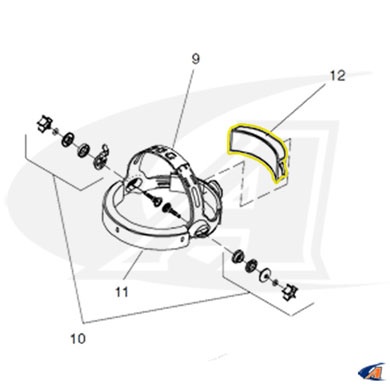 9
12
11
10