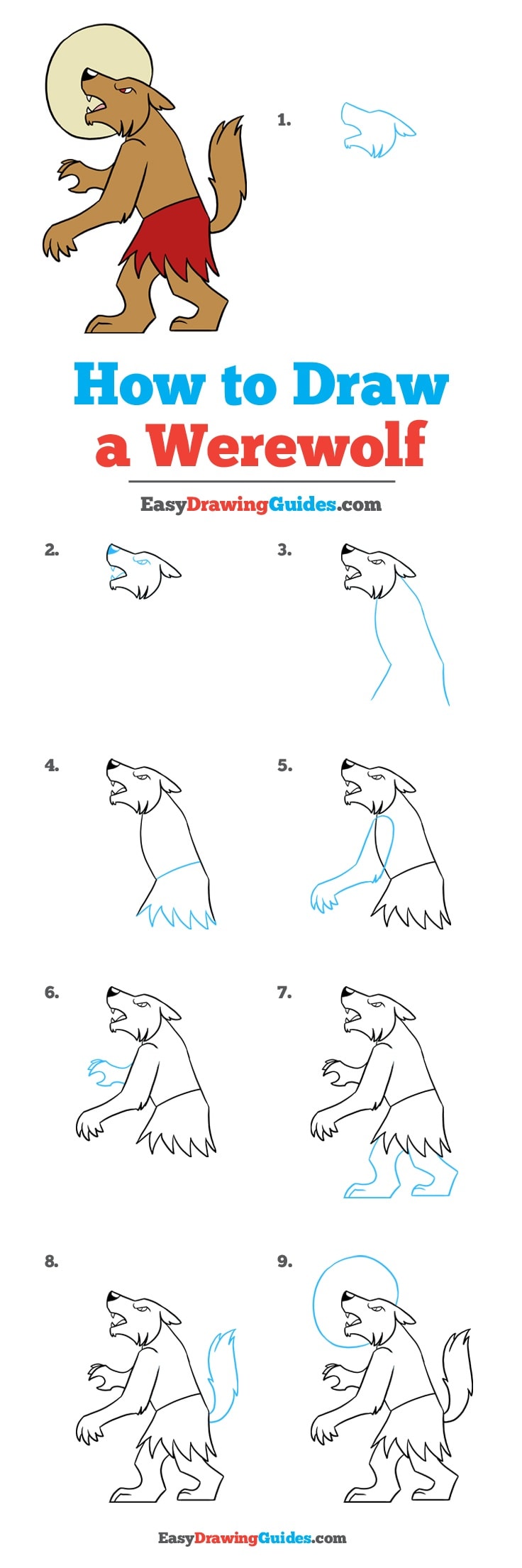 1.

How to Draw a Werewolf

EasyDrawingGuides.com

2.

3.

4.

5.

6.

7.

8.

9.

EasyDrawingGuides.com