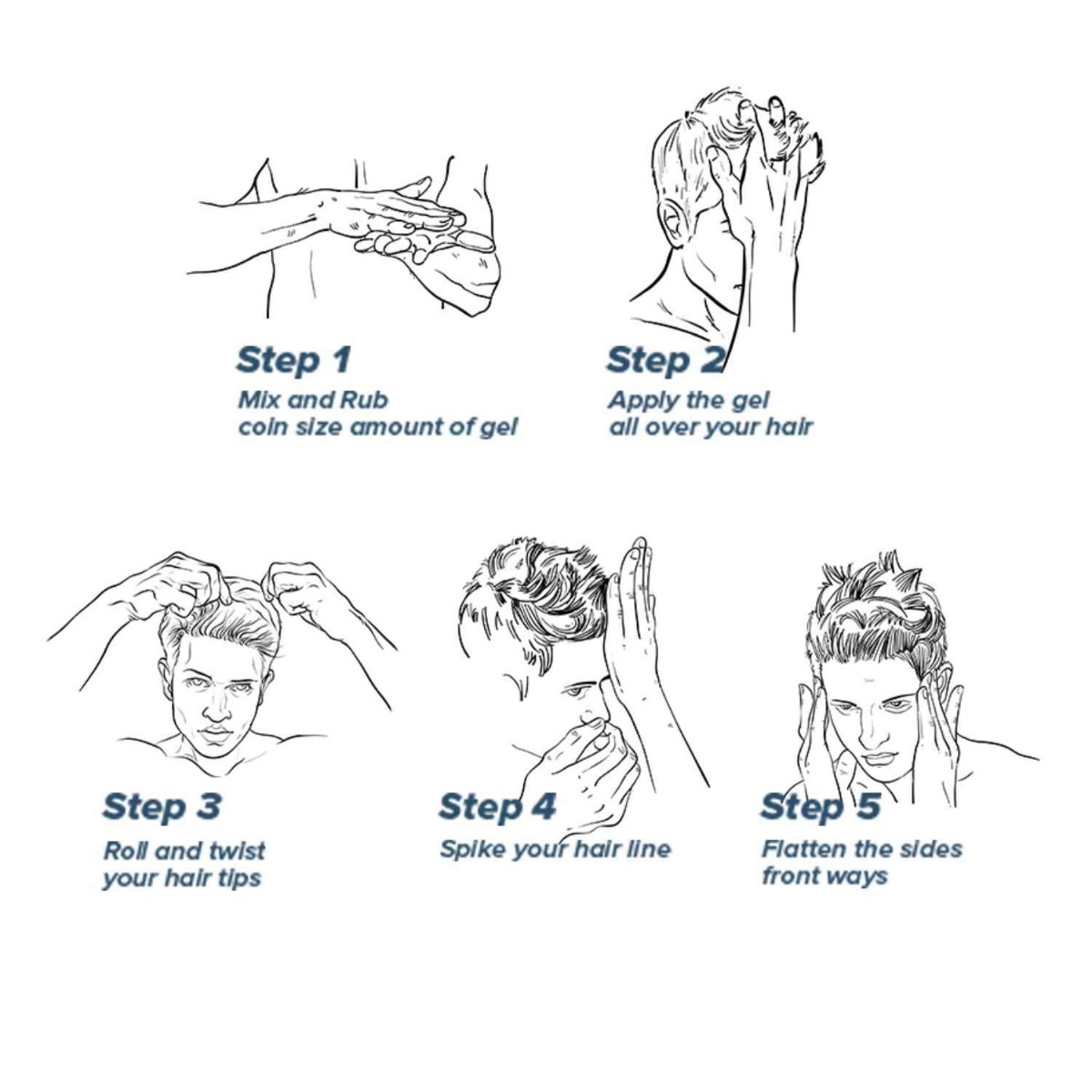 Step 1
Mix and Rub
coin size amount of gel

Step 2
Apply the gel
all over your hair

Step 3
Roll and twist
your hair tips

Step 4
Spike your hair line

Step 5
Flatten the sides
front ways