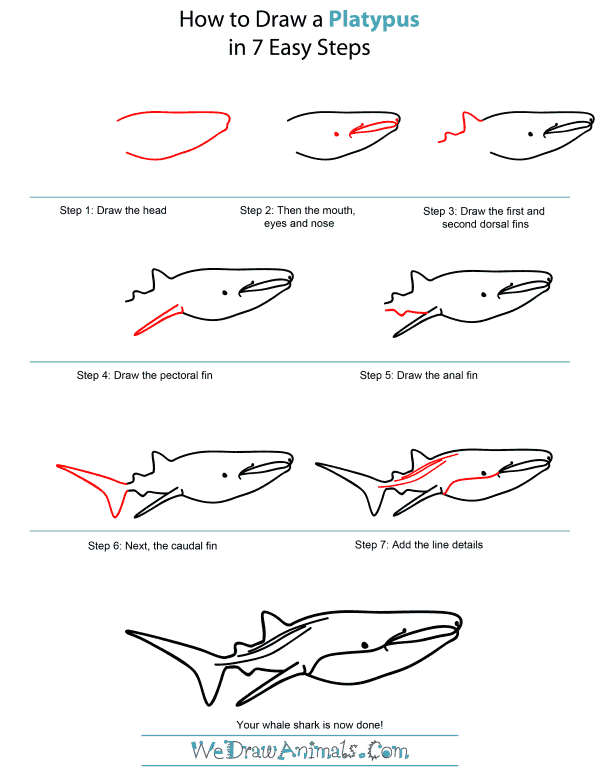 How to Draw a Platypus
in 7 Easy Steps

Step 1: Draw the head

Step 2: Then the mouth, eyes and nose

Step 3: Draw the first and second dorsal fins

Step 4: Draw the pectoral fin

Step 5: Draw the anal fin

Step 6: Next, the caudal fin

Step 7: Add the line details

Your whale shark is now done!

WeDrawAnimals.Com