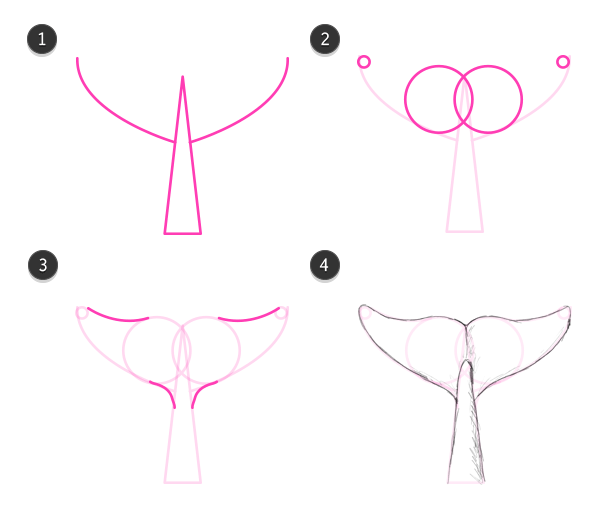 1

2

3

4