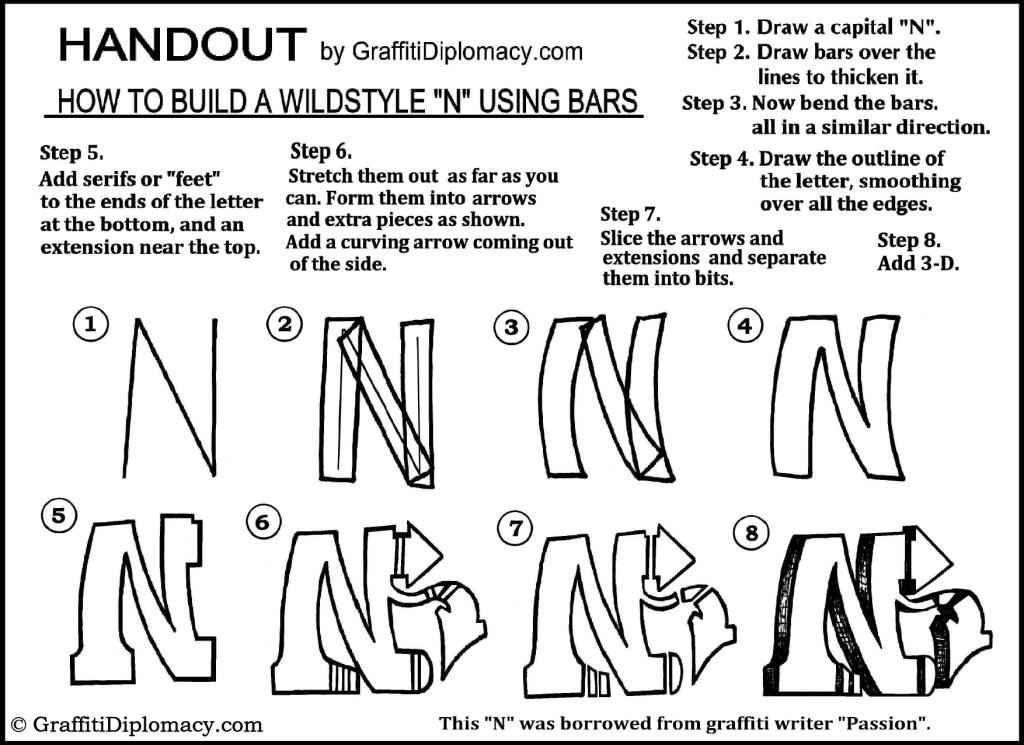 HANDOUT by GraffitiDiplomacy.com

HOW TO BUILD A WILDSTYLE "N" USING BARS

Step 1. Draw a capital "N".
Step 2. Draw bars over the lines to thicken it.
Step 3. Now bend the bars. all in a similar direction.
Step 4. Draw the outline of the letter, smoothing over all the edges.

Step 5.
Add serifs or "feet" to the ends of the letter at the bottom, and an extension near the top.

Step 6.
Stretch them out as far as you can. Form them into arrows and extra pieces as shown. Add a curving arrow coming out of the side.

Step 7.
Slice the arrows and extensions and separate them into bits.

Step 8.
Add 3-D.

1 2 3 4
5 6 7 8

© GraffitiDiplomacy.com

This "N" was borrowed from graffiti writer "Passion".