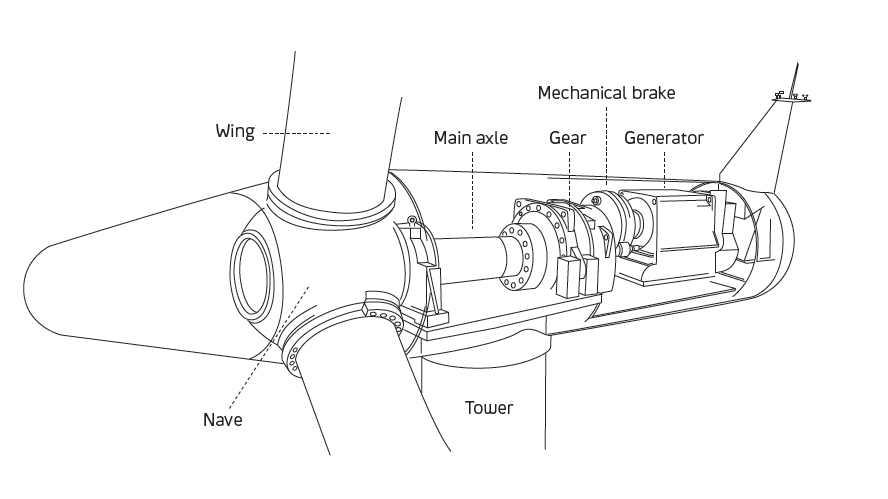 Mechanical brake
Wing
Main axle
Gear
Generator
Nave
Tower