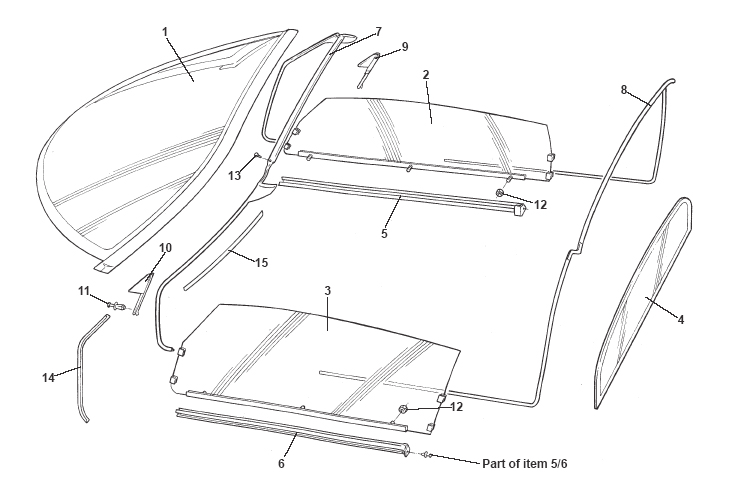 1
7
9
2
8
13
12
5
10
15
11
3
4
14
12
6
Part of item 5/6