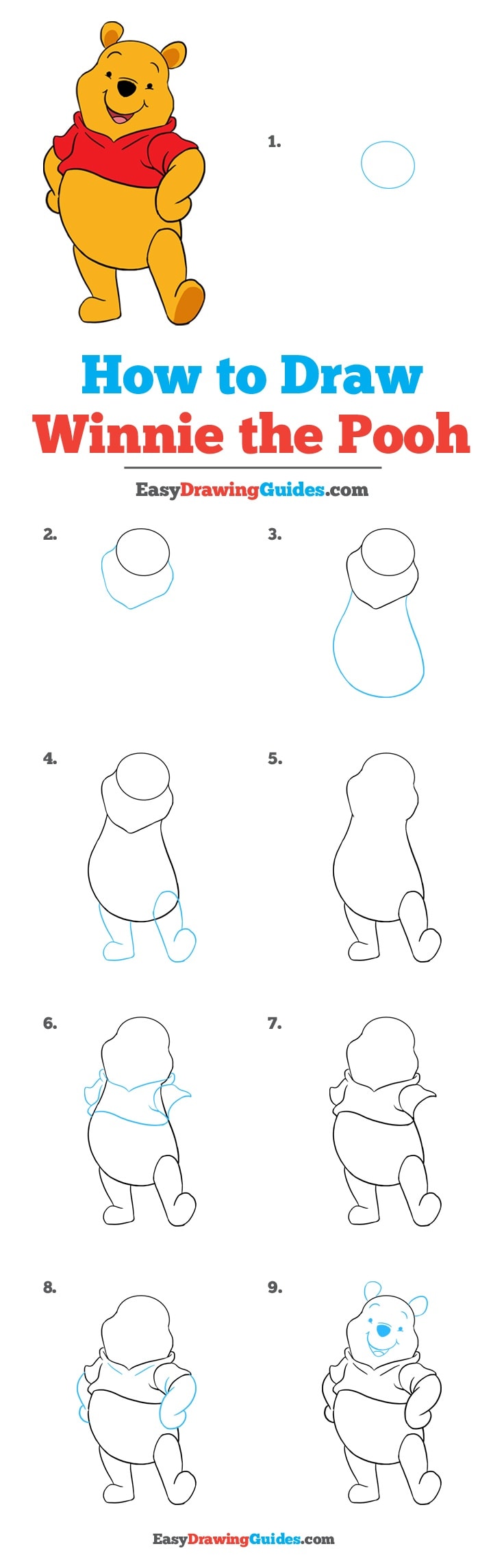 1.

How to Draw
Winnie the Pooh

EasyDrawingGuides.com

2.

3.

4.

5.

6.

7.

8.

9.

EasyDrawingGuides.com