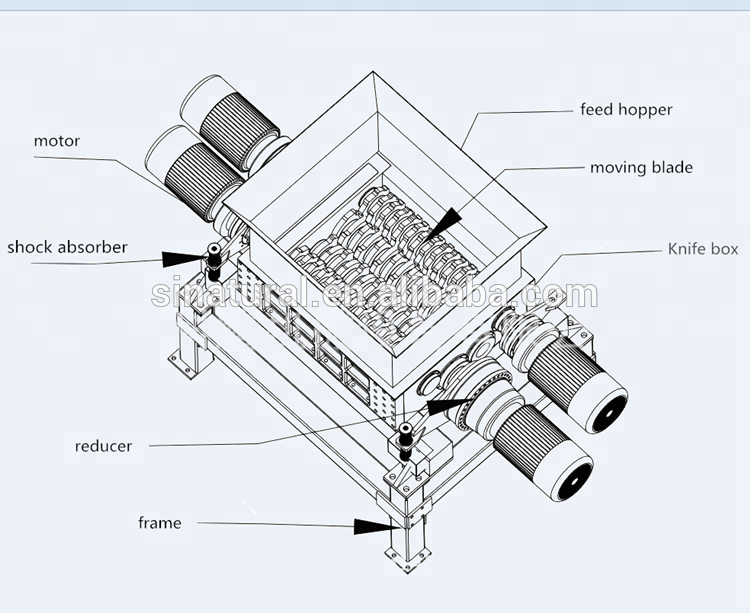 feed hopper

motor

moving blade

shock absorber

Knife box

sinatural.en.alibaba.com

reducer

frame