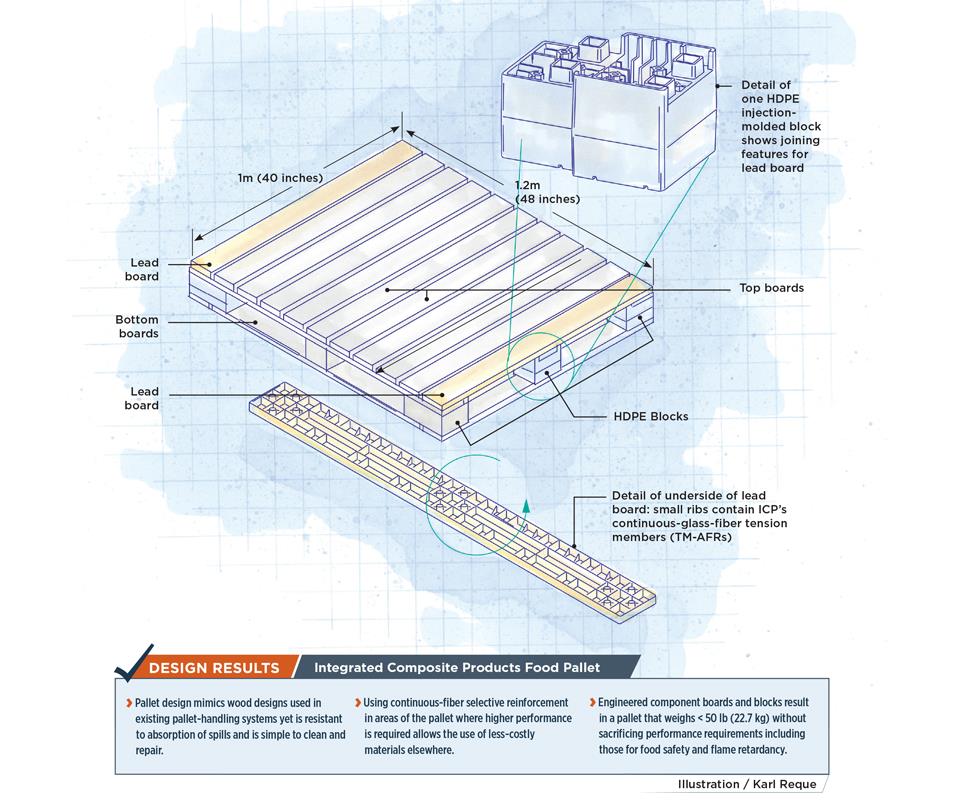 Detail of one HDPE injection-molded block shows joining features for lead board

1m (40 inches)

1.2m (48 inches)

Lead board

Top boards

Bottom boards

Lead board

HDPE Blocks

Detail of underside of lead board: small ribs contain ICP's continuous-glass-fiber tension members (TM-AFRs)

DESIGN RESULTS

Integrated Composite Products Food Pallet

Pallet design mimics wood designs used in existing pallet-handling systems yet is resistant to absorption of spills and is simple to clean and repair.

Using continuous-fiber selective reinforcement in areas of the pallet where higher performance is required allows the use of less-costly materials elsewhere.

Engineered component boards and blocks result in a pallet that weighs < 50 lb (22.7 kg) without sacrificing performance requirements including those for food safety and flame retardancy.

Illustration / Karl Reque