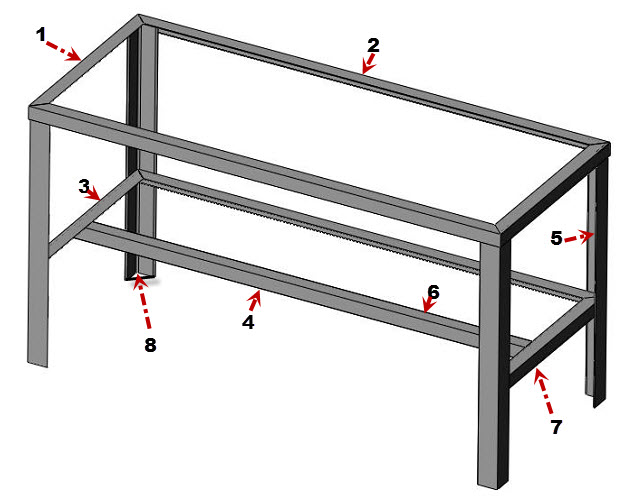 1
2
3
5
6
4
8
7