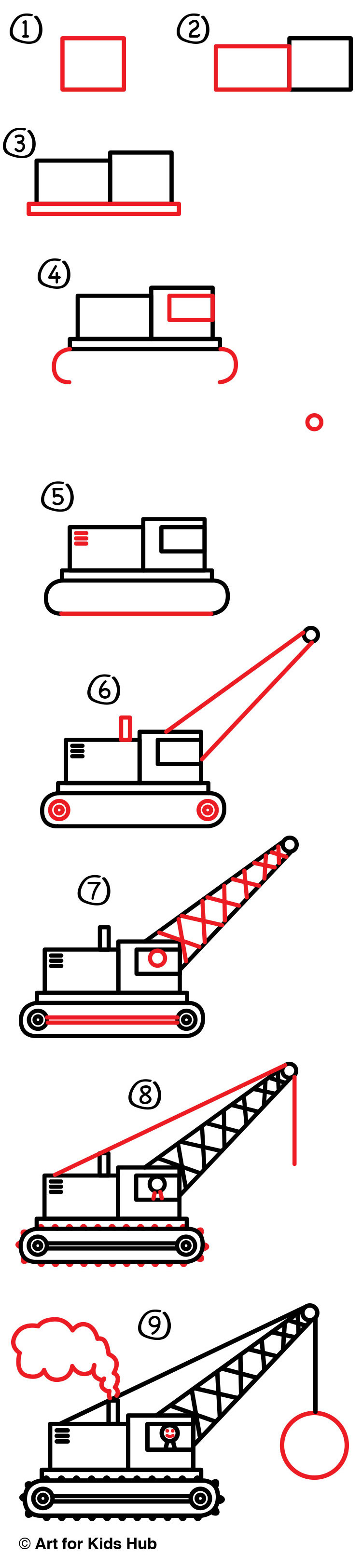 ①
②
③
④
⑤
⑥
⑦
⑧
⑨
© Art for Kids Hub