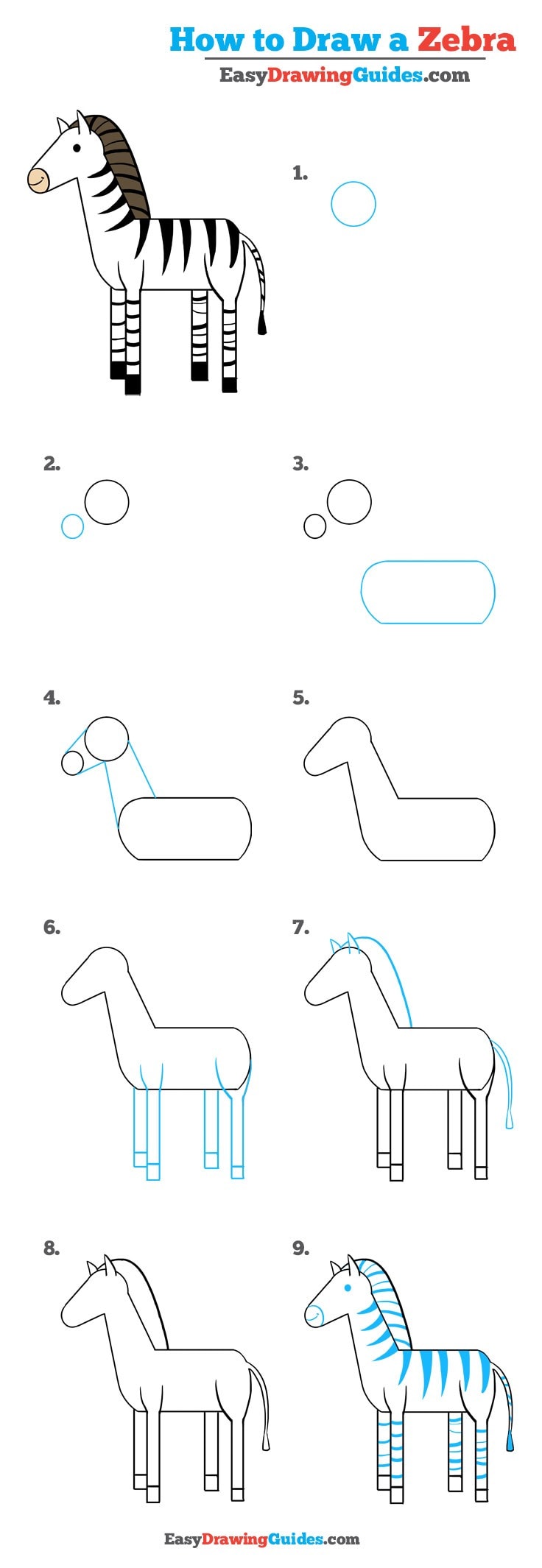 How to Draw a Zebra
EasyDrawingGuides.com

1.

2.

3.

4.

5.

6.

7.

8.

9.

EasyDrawingGuides.com