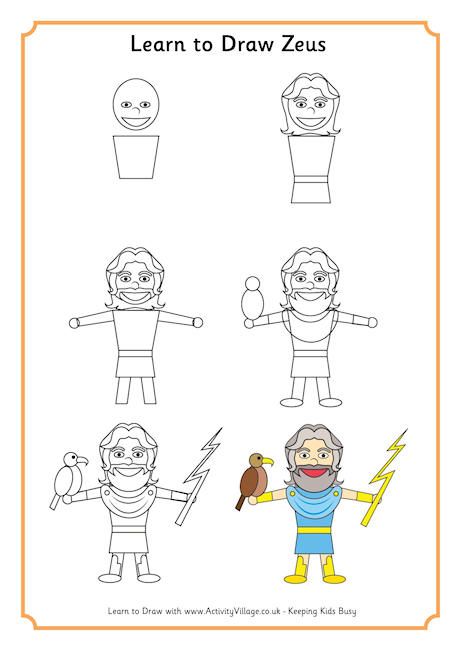 Learn to Draw Zeus

Learn to Draw with www.ActivityVillage.co.uk - Keeping Kids Busy