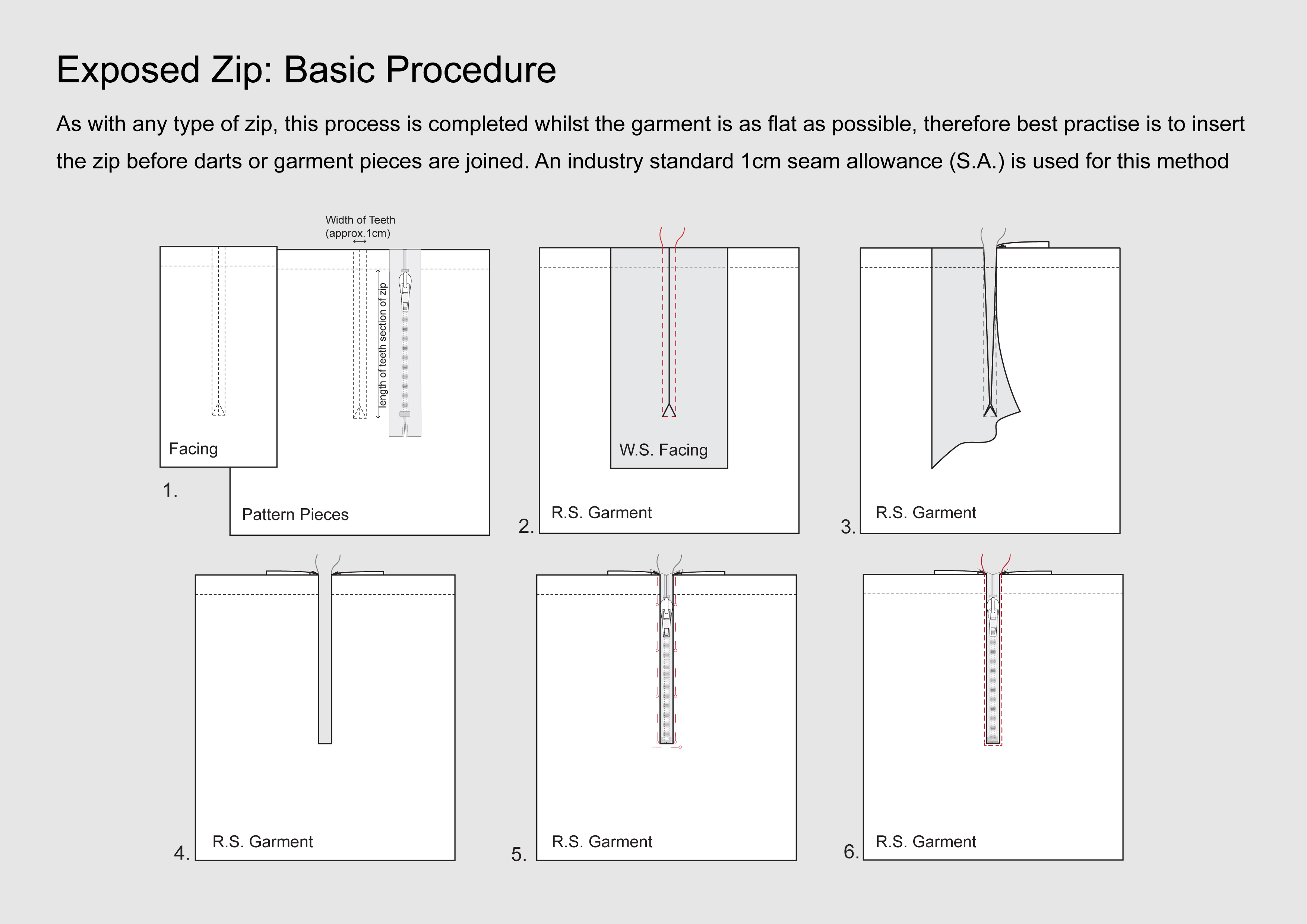 Exposed Zip: Basic Procedure

As with any type of zip, this process is completed whilst the garment is as flat as possible, therefore best practise is to insert the zip before darts or garment pieces are joined. An industry standard 1cm seam allowance (S.A.) is used for this method

Width of Teeth (approx.1cm)

length of teeth section of zip

Facing

1.

Pattern Pieces

W.S. Facing

2.

R.S. Garment

3.

R.S. Garment

4.

R.S. Garment

5.

R.S. Garment

6.

R.S. Garment