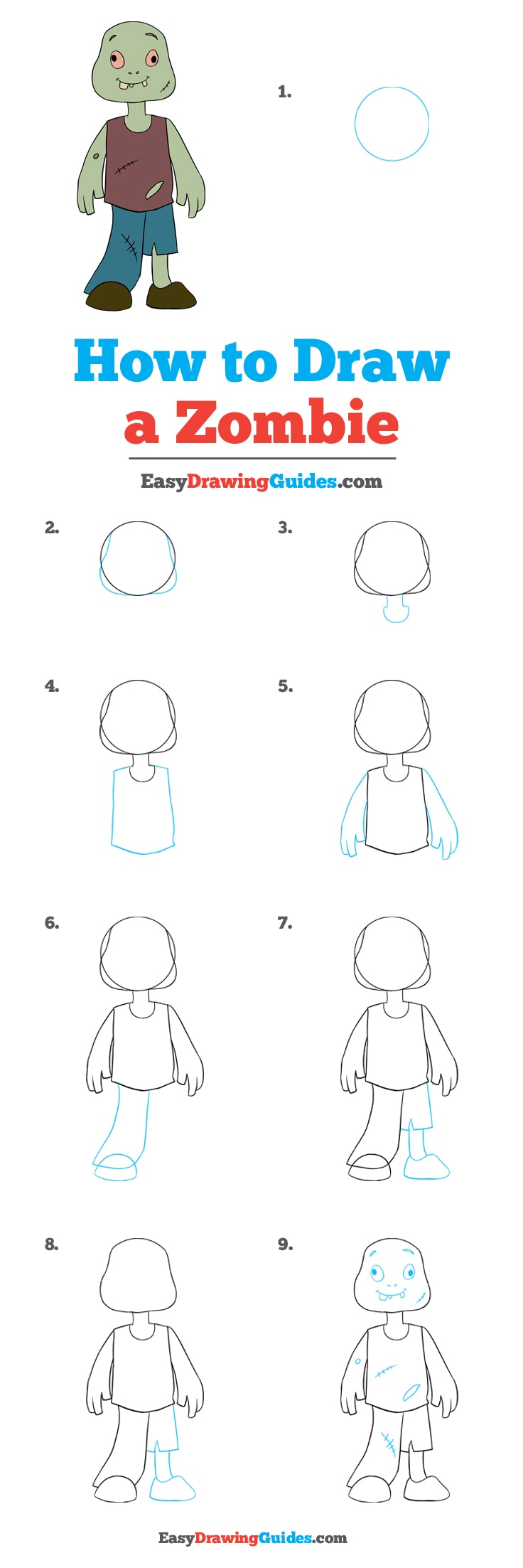 1.

How to Draw a Zombie

EasyDrawingGuides.com

2.

3.

4.

5.

6.

7.

8.

9.

EasyDrawingGuides.com