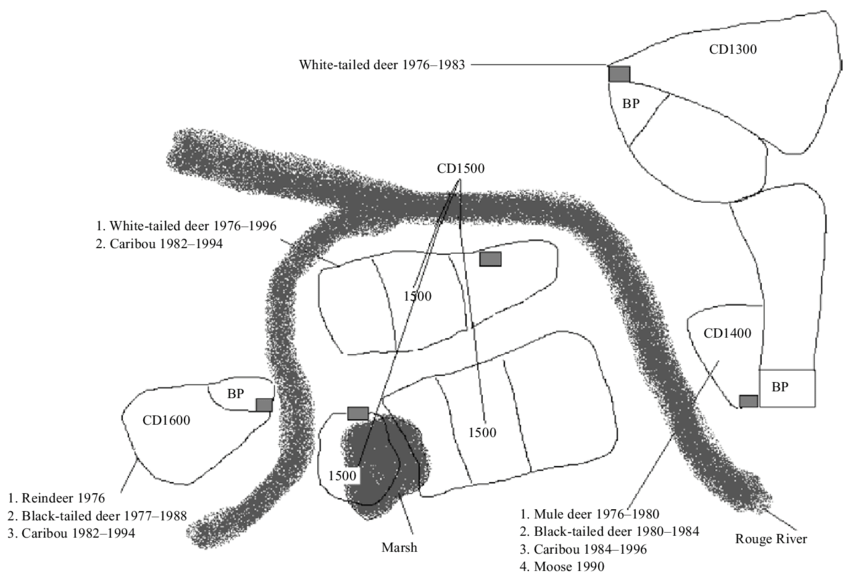 White-tailed deer 1976–1983

CD1300

BP

CD1500

1. White-tailed deer 1976–1996
2. Caribou 1982–1994

1500

CD1400

BP

BP

CD1600

1500

1500

1. Reindeer 1976
2. Black-tailed deer 1977–1988
3. Caribou 1982–1994

Marsh

1. Mule deer 1976–1980
2. Black-tailed deer 1980–1984
3. Caribou 1984–1996
4. Moose 1990

Rouge River