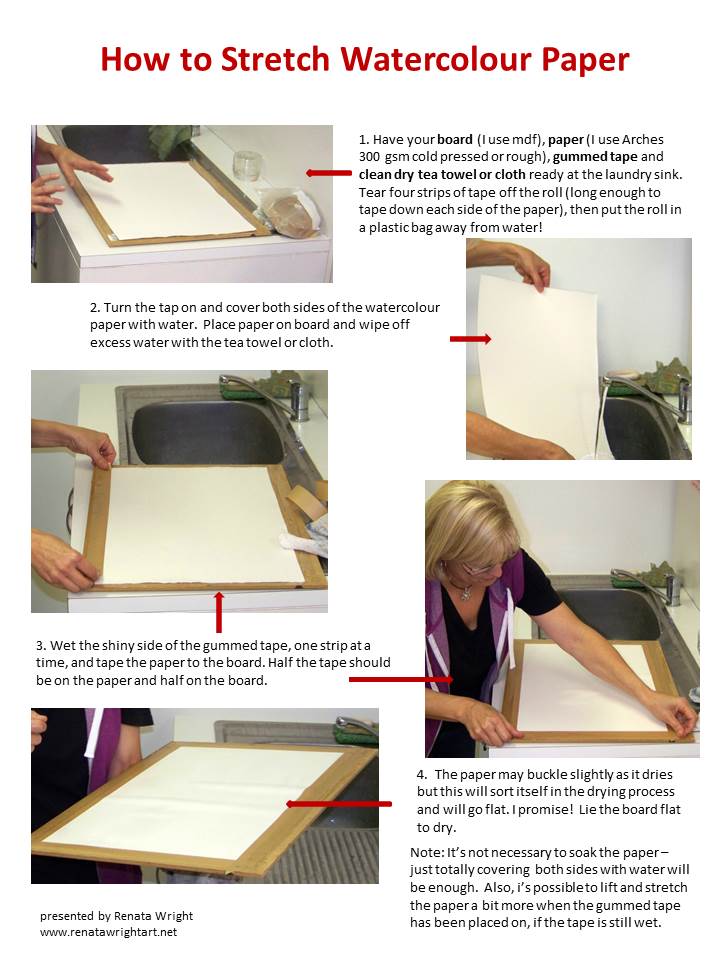 How to Stretch Watercolour Paper

1. Have your board (I use mdf), paper (I use Arches 300 gsm cold pressed or rough), gummed tape and clean dry tea towel or cloth ready at the laundry sink. Tear four strips of tape off the roll (long enough to tape down each side of the paper), then put the roll in a plastic bag away from water!

2. Turn the tap on and cover both sides of the watercolour paper with water. Place paper on board and wipe off excess water with the tea towel or cloth.

3. Wet the shiny side of the gummed tape, one strip at a time, and tape the paper to the board. Half the tape should be on the paper and half on the board.

4. The paper may buckle slightly as it dries but this will sort itself in the drying process and will go flat. I promise! Lie the board flat to dry.

Note: It's not necessary to soak the paper – just totally covering both sides with water will be enough. Also, i's possible to lift and stretch the paper a bit more when the gummed tape has been placed on, if the tape is still wet.

presented by Renata Wright
www.renatawrightart.net