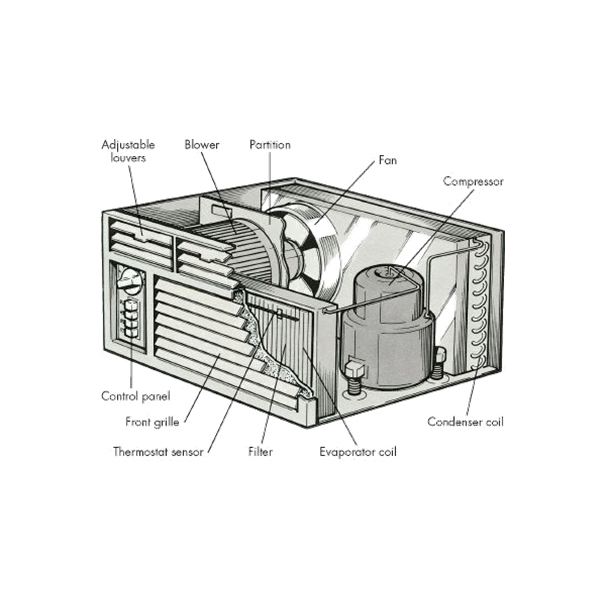 Adjustable louvers

Blower

Partition

Fan

Compressor

Control panel

Front grille

Thermostat sensor

Filter

Evaporator coil

Condenser coil