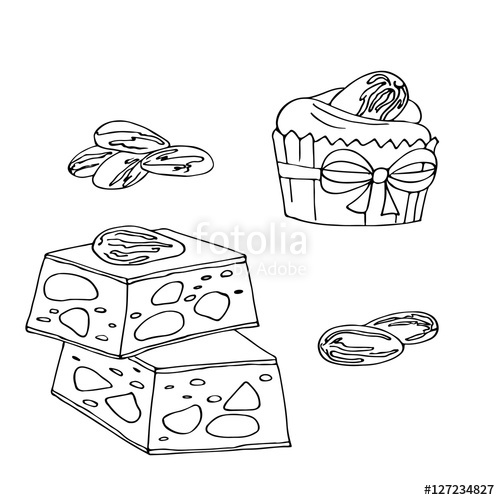 fotolia
by Adobe

#127234827