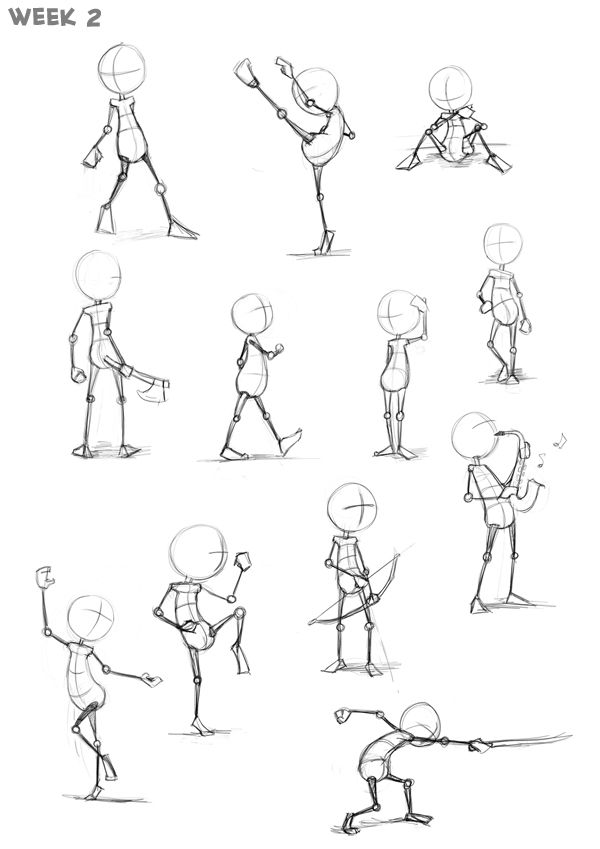 WEEK 2