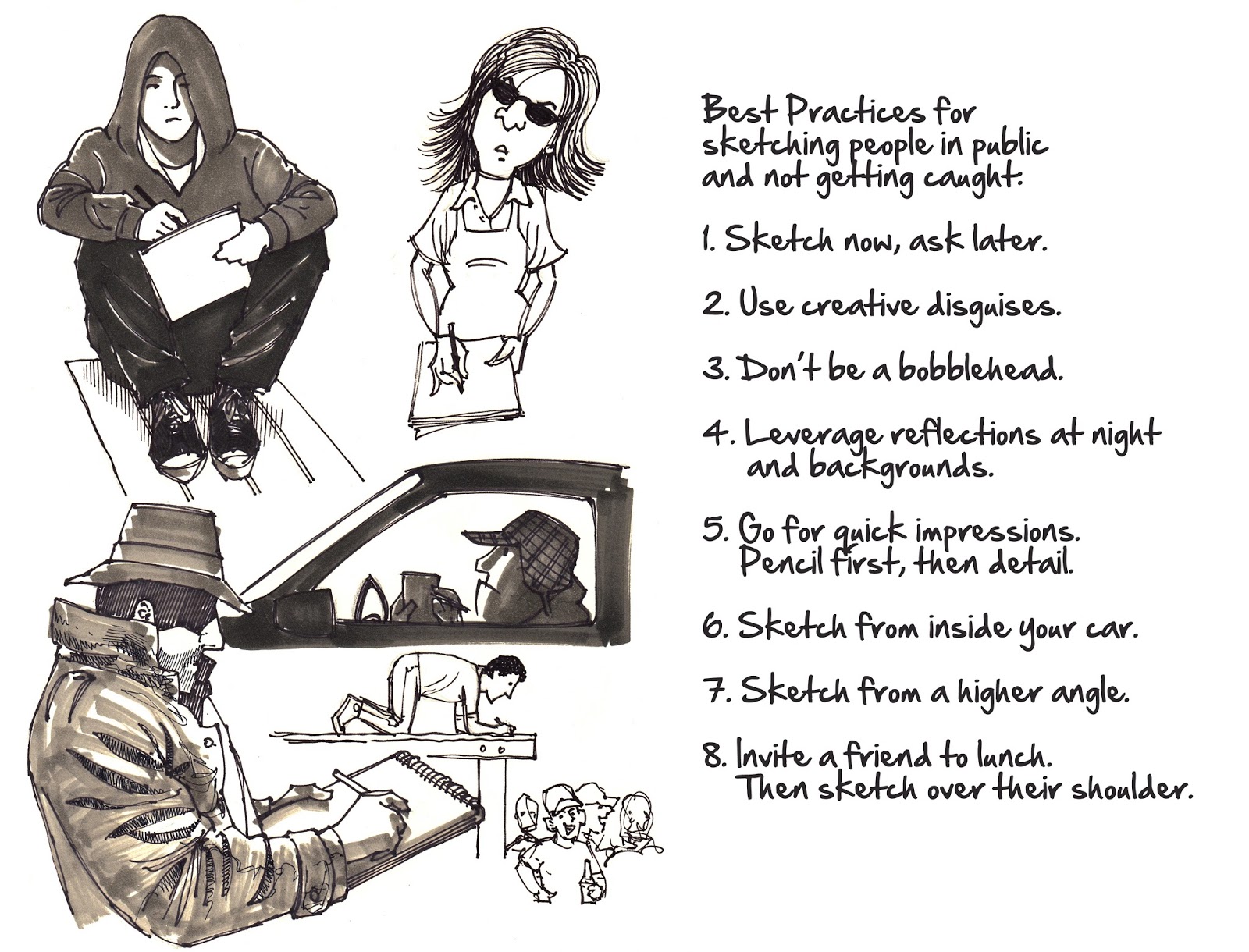 Best Practices for sketching people in public and not getting caught:

1. Sketch now, ask later.

2. Use creative disguises.

3. Don't be a bobblehead.

4. Leverage reflections at night and backgrounds.

5. Go for quick impressions. Pencil first, then detail.

6. Sketch from inside your car.

7. Sketch from a higher angle.

8. Invite a friend to lunch. Then sketch over their shoulder.