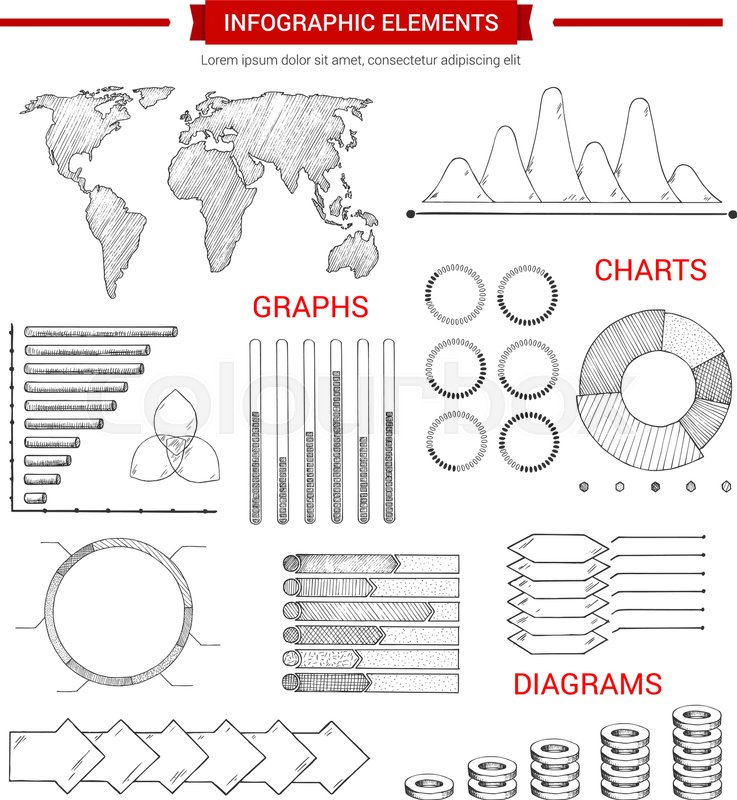 INFOGRAPHIC ELEMENTS

Lorem ipsum dolor sit amet, consectetur adipiscing elit

CHARTS

GRAPHS

colourbox

DIAGRAMS