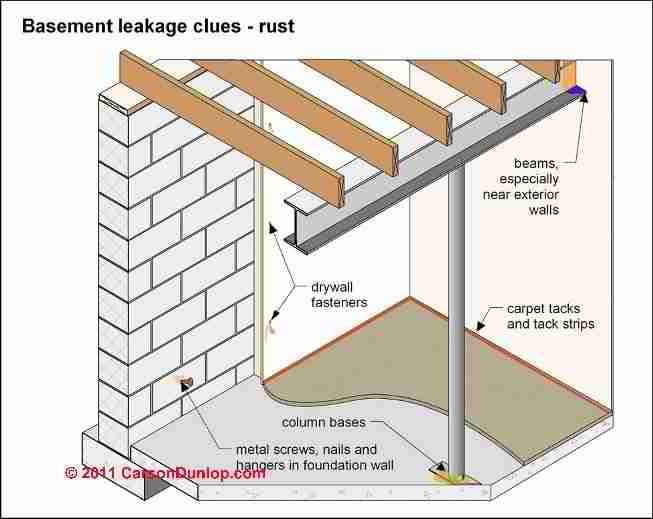 Basement leakage clues - rust

beams, especially near exterior walls

drywall fasteners

carpet tacks and tack strips

column bases

metal screws, nails and hangers in foundation wall

© 2011 CarsonDunlop.com