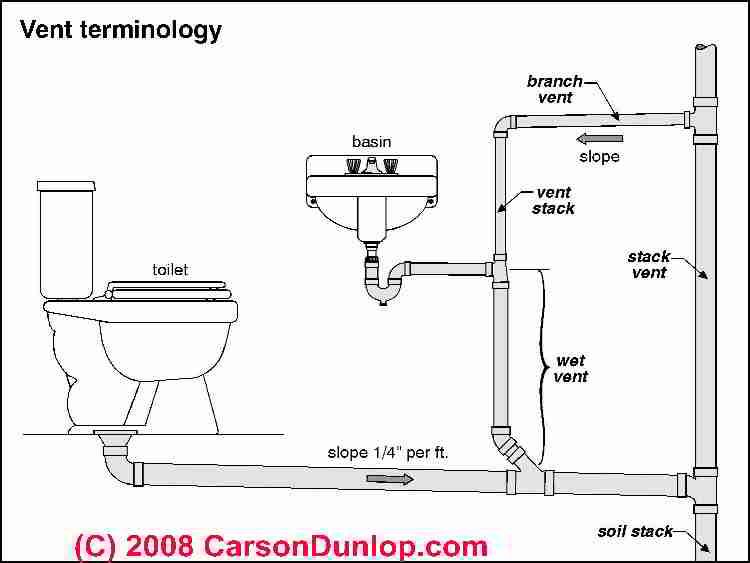 Vent terminology

branch vent

slope

basin

vent stack

stack vent

toilet

wet vent

slope 1/4" per ft.

soil stack

(C) 2008 CarsonDunlop.com