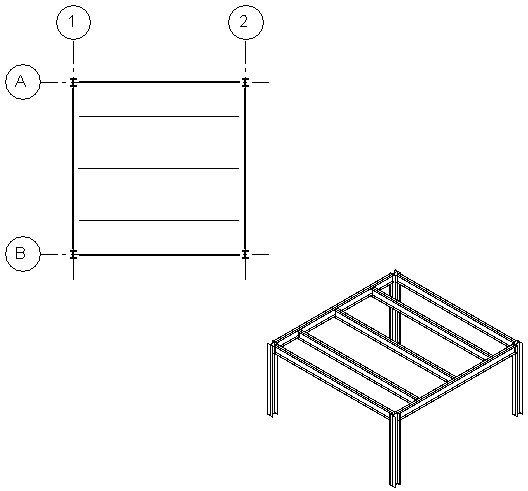 1
2
A
B