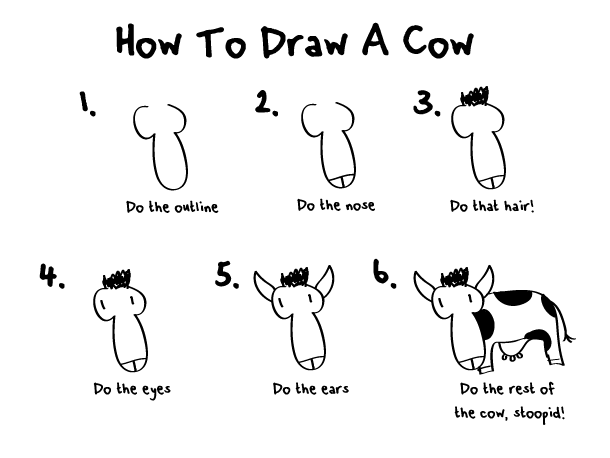 How To Draw A Cow

1.
Do the outline

2.
Do the nose

3.
Do that hair!

4.
Do the eyes

5.
Do the ears

6.
Do the rest of the cow, stoopid!